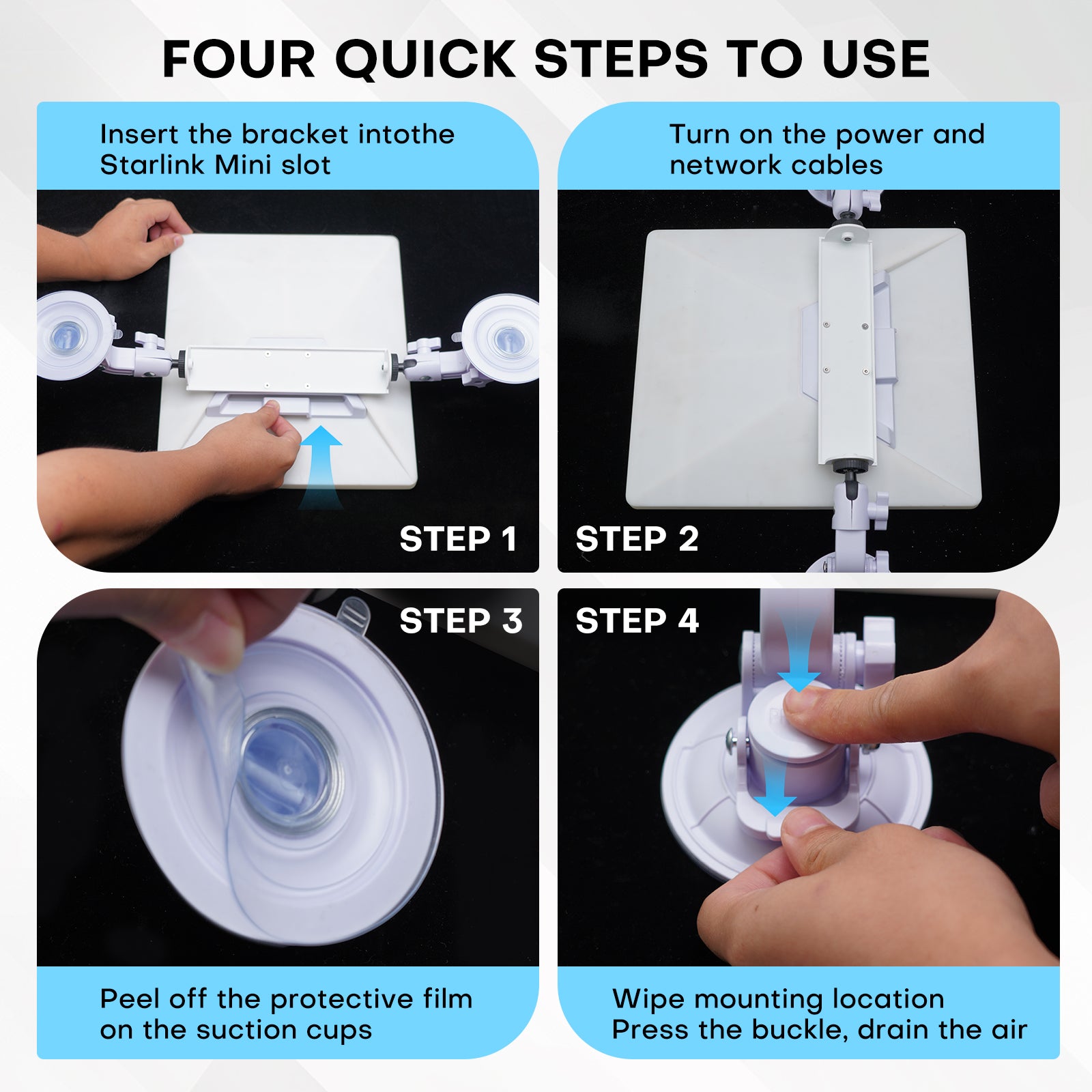 FOUR QUICK STEPS TO USE

Insert the bracket intothe Starlink Mini slot

STEP 1

Turn on the power and network cables

STEP 2

STEP 3

Peel off the protective film on the suction cups

STEP 4

Wipe mounting location
Press the buckle, drain the air