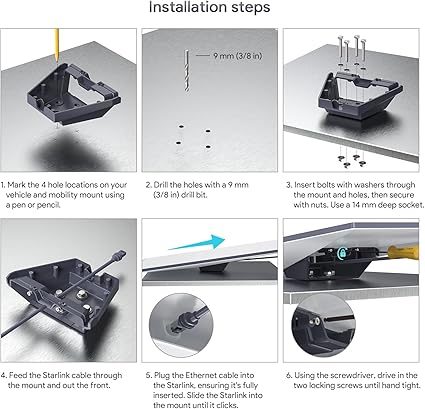 Installation steps

9 mm (3/8 in)

1. Mark the 4 hole locations on your vehicle and mobility mount using a pen or pencil.

2. Drill the holes with a 9 mm (3/8 in) drill bit.

3. Insert bolts with washers through the mount and holes, then secure with nuts. Use a 14 mm deep socket.

4. Feed the Starlink cable through the mount and out the front.

5. Plug the Ethernet cable into the Starlink, ensuring it's fully inserted. Slide the Starlink into the mount until it clicks.

6. Using the screwdriver, drive in the two locking screws until hand tight.