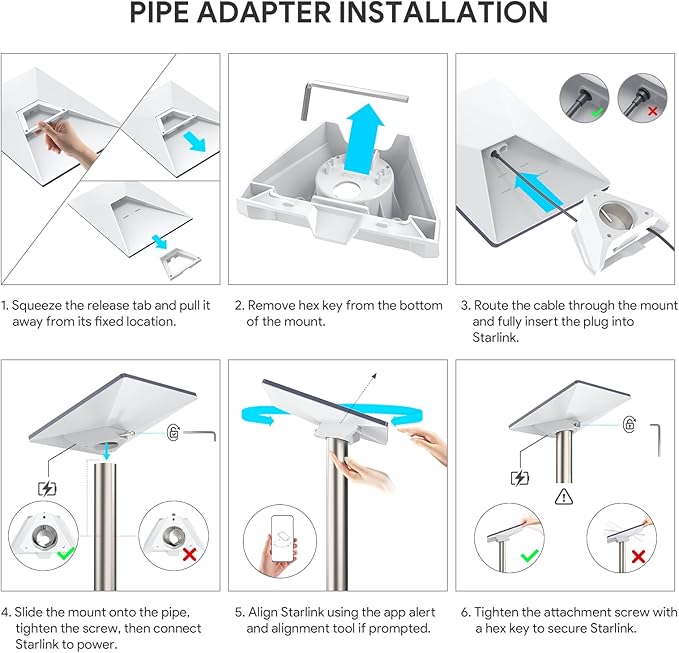 PIPE ADAPTER INSTALLATION

1. Squeeze the release tab and pull it away from its fixed location.

2. Remove hex key from the bottom of the mount.

3. Route the cable through the mount and fully insert the plug into Starlink.

4. Slide the mount onto the pipe, tighten the screw, then connect Starlink to power.

5. Align Starlink using the app alert and alignment tool if prompted.

6. Tighten the attachment screw with a hex key to secure Starlink.