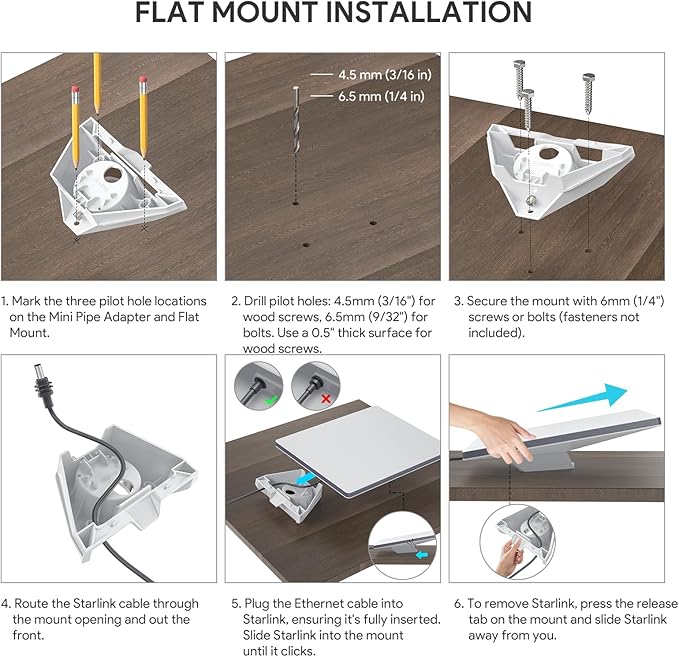 FLAT MOUNT INSTALLATION

4.5 mm (3/16 in)
6.5 mm (1/4 in)

1. Mark the three pilot hole locations on the Mini Pipe Adapter and Flat Mount.

2. Drill pilot holes: 4.5mm (3/16") for wood screws, 6.5mm (9/32") for bolts. Use a 0.5" thick surface for wood screws.

3. Secure the mount with 6mm (1/4") screws or bolts (fasteners not included).

4. Route the Starlink cable through the mount opening and out the front.

5. Plug the Ethernet cable into Starlink, ensuring it's fully inserted. Slide Starlink into the mount until it clicks.

6. To remove Starlink, press the release tab on the mount and slide Starlink away from you.